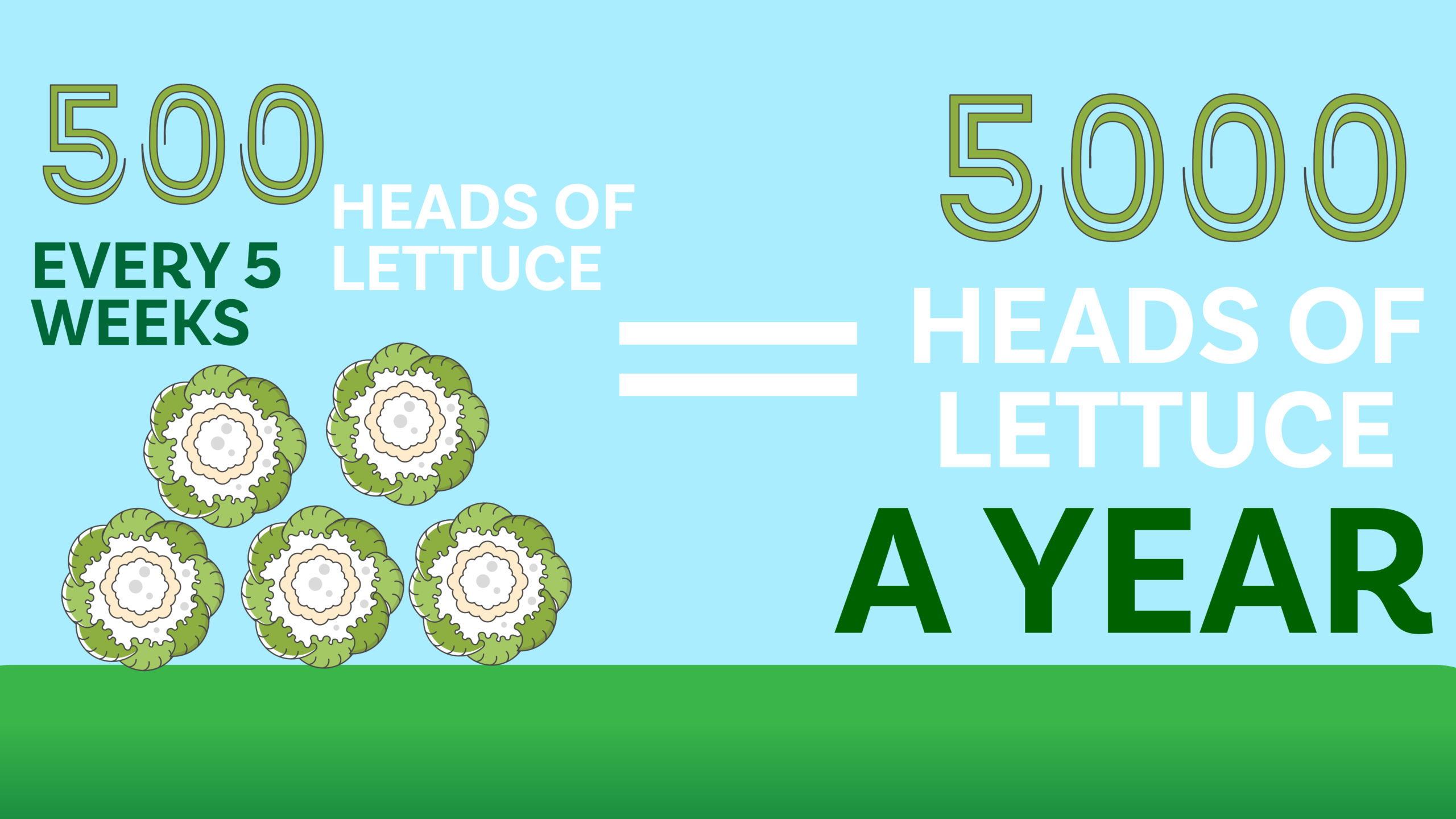 500 HEADS OF LETTUCE

EVERY 5 WEEKS

=

5000 HEADS OF LETTUCE

A YEAR